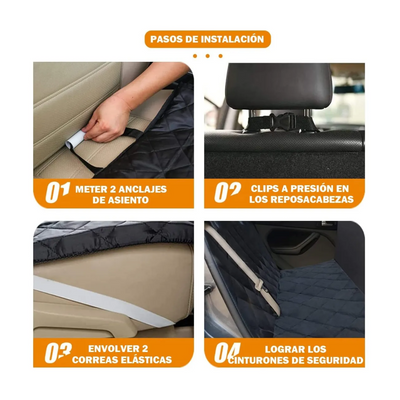 PASOS DE INSTALACIÓN

01 METER 2 ANCLAJES DE ASIENTO

02 CLIPS A PRESIÓN EN LOS REPOSACABEZAS

03 ENVOLVER 2 CORREAS ELÁSTICAS

04 LOGRAR LOS CINTURONES DE SEGURIDAD