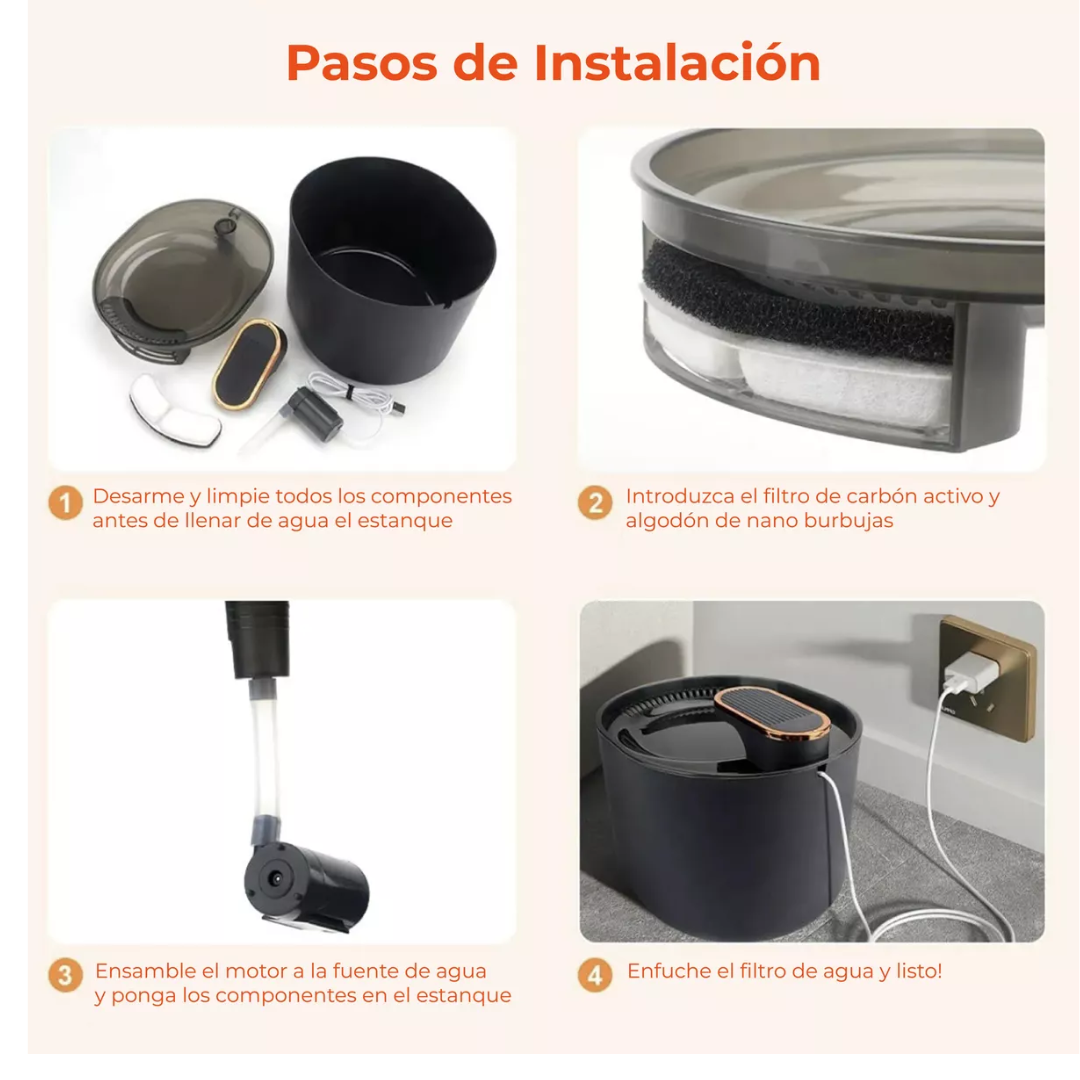 Pasos de Instalación

1 Desarme y limpie todos los componentes antes de llenar de agua el estanque

2 Introduzca el filtro de carbón activo y algodón de nano burbujas

3 Ensamble el motor a la fuente de agua y ponga los componentes en el estanque

4 Enfuche el filtro de agua y listo!