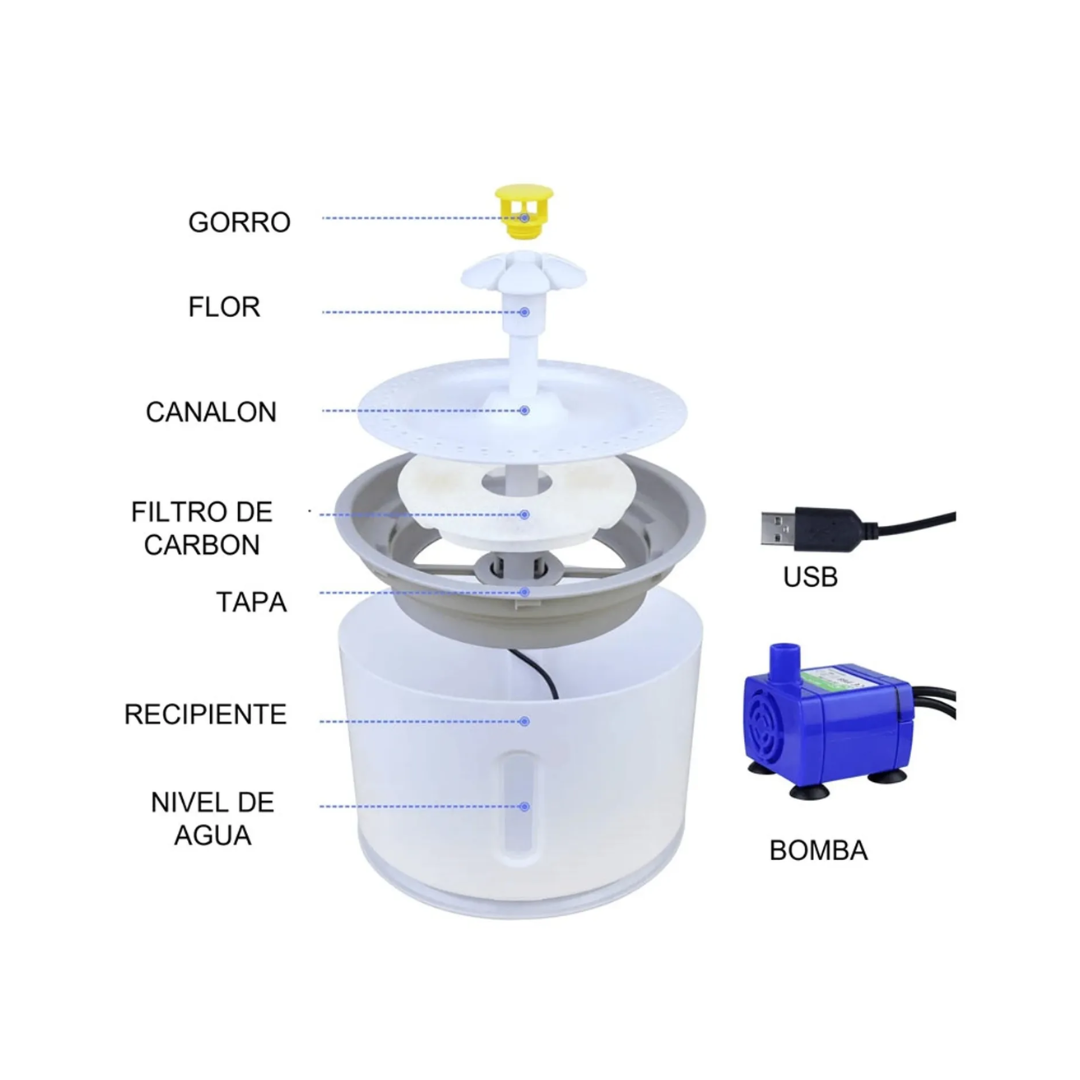 GORRO

FLOR

CANALON

FILTRO DE CARBON

TAPA

RECIPIENTE

NIVEL DE AGUA

USB

BOMBA